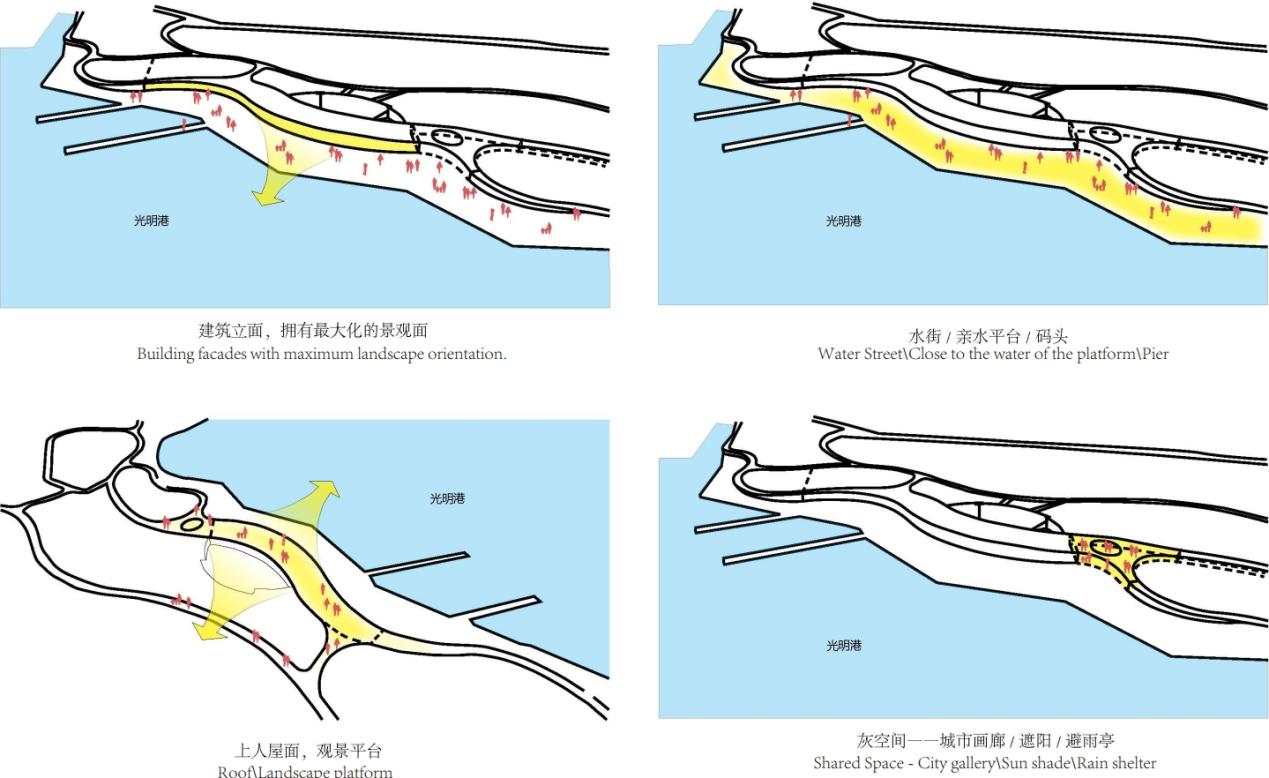 光明港

建筑立面，拥有最大化的景观面
Building facades with maximum landscape orientation.

光明港

水街 / 亲水平台 / 码头
Water Street\Close to the water of the platform\Pier

光明港

上人屋面，观景平台
Roof\Landscape platform

光明港

灰空间——城市画廊 / 遮阳 / 避雨亭
Shared Space - City gallery\Sun shade\Rain shelter